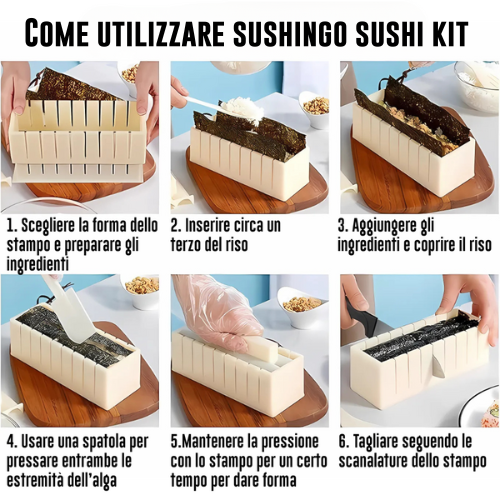 COME UTILIZZARE SUSHINGO SUSHI KIT

1. Scegliere la forma dello stampo e preparare gli ingredienti

2. Inserire circa un terzo del riso

3. Aggiungere gli ingredienti e coprire il riso

4. Usare una spatola per pressare entrambe le estremità dell'alga

5.Mantenere la pressione con lo stampo per un certo tempo per dare forma

6. Tagliare seguendo le scanalature dello stampo