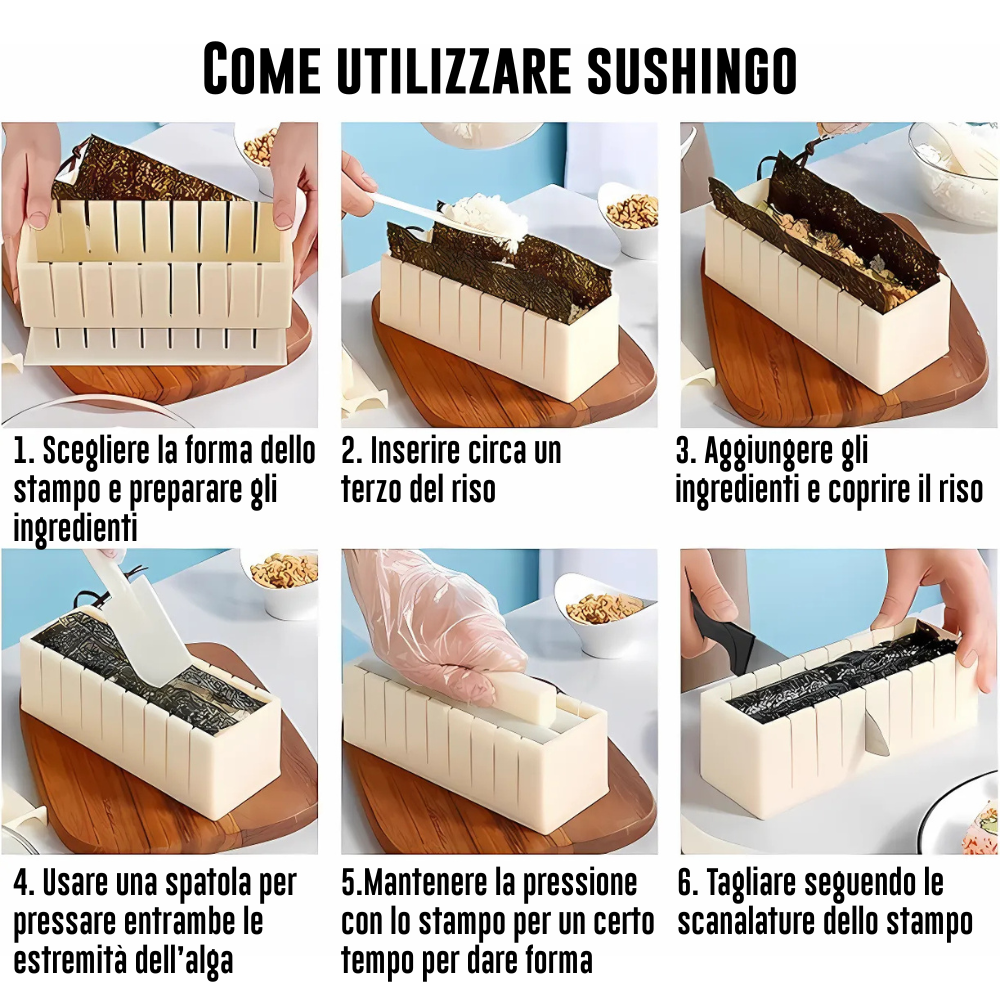 COME UTILIZZARE SUSHINGO

1. Scegliere la forma dello stampo e preparare gli ingredienti

2. Inserire circa un terzo del riso

3. Aggiungere gli ingredienti e coprire il riso

4. Usare una spatola per pressare entrambe le estremità dell'alga

5.Mantenere la pressione con lo stampo per un certo tempo per dare forma

6. Tagliare seguendo le scanalature dello stampo