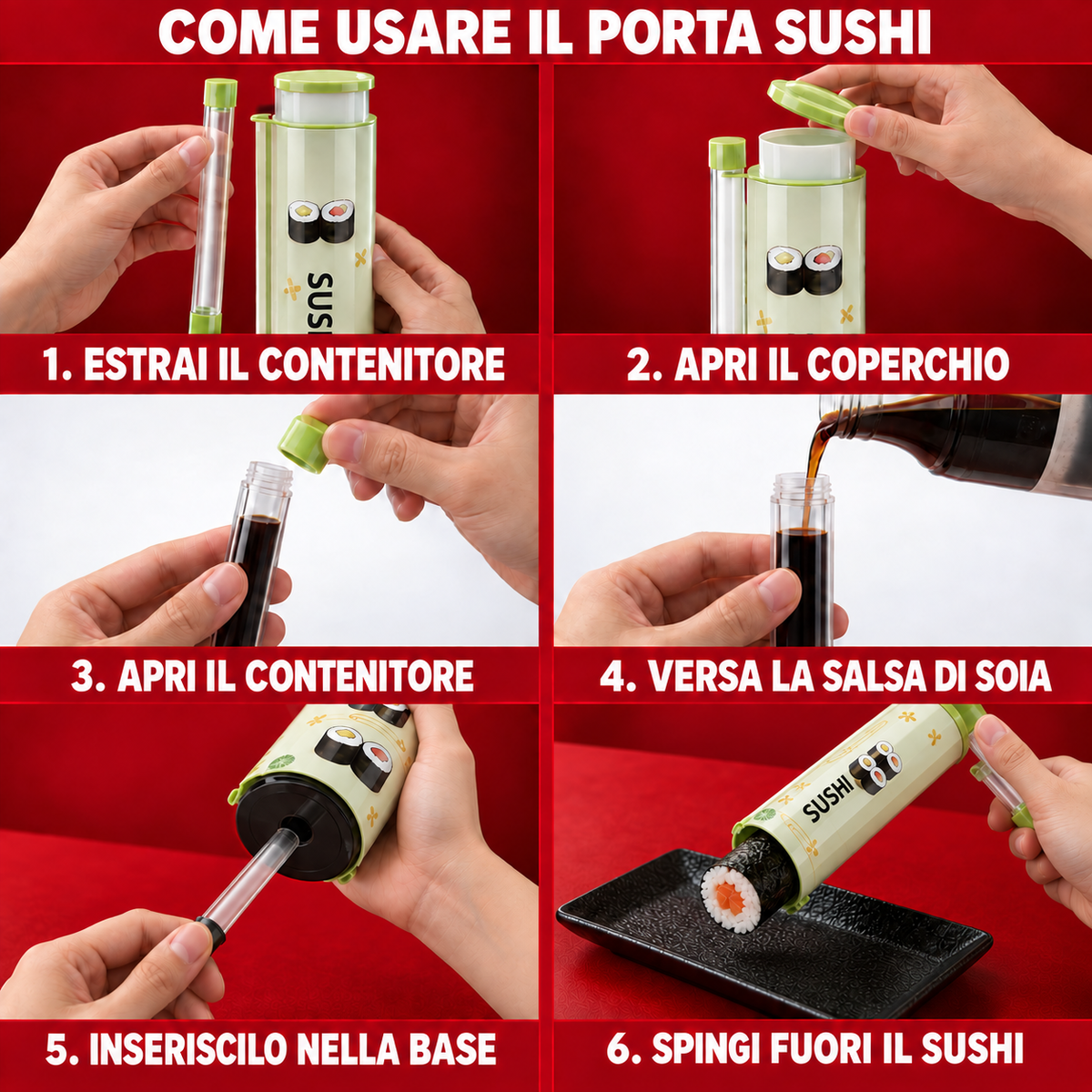 COME USARE IL PORTA SUSHI

SUSHI

1. ESTRAI IL CONTENITORE

2. APRI IL COPERCHIO

3. APRI IL CONTENITORE

4. VERSA LA SALSA DI SOIA

SUSHI

5. INSERISCILO NELLA BASE

6. SPINGI FUORI IL SUSHI