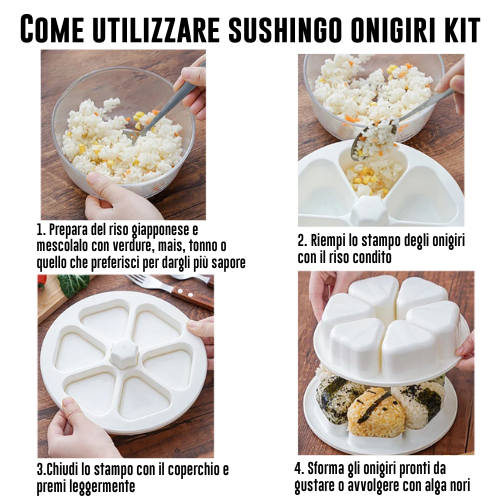 COME UTILIZZARE SUSHINGO ONIGIRI KIT

1. Prepara del riso giapponese e mescolalo con verdure, mais, tonno o quello che preferisci per dargli più sapore

2. Riempi lo stampo degli onigiri con il riso condito

3.Chiudi lo stampo con il coperchio e premi leggermente

4. Sforma gli onigiri pronti da gustare o avvolgere con alga nori