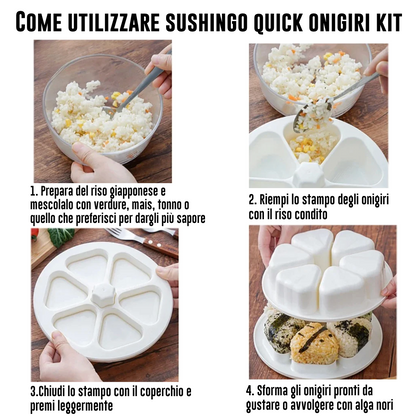 COME UTILIZZARE SUSHINGO QUICK ONIGIRI KIT

1. Prepara del riso giapponese e mescolalo con verdure, mais, tonno o quello che preferisci per dargli più sapore

2. Riempi lo stampo degli onigiri con il riso condito

3.Chiudi lo stampo con il coperchio e premi leggermente

4. Sforma gli onigiri pronti da gustare o avvolgere con alga nori