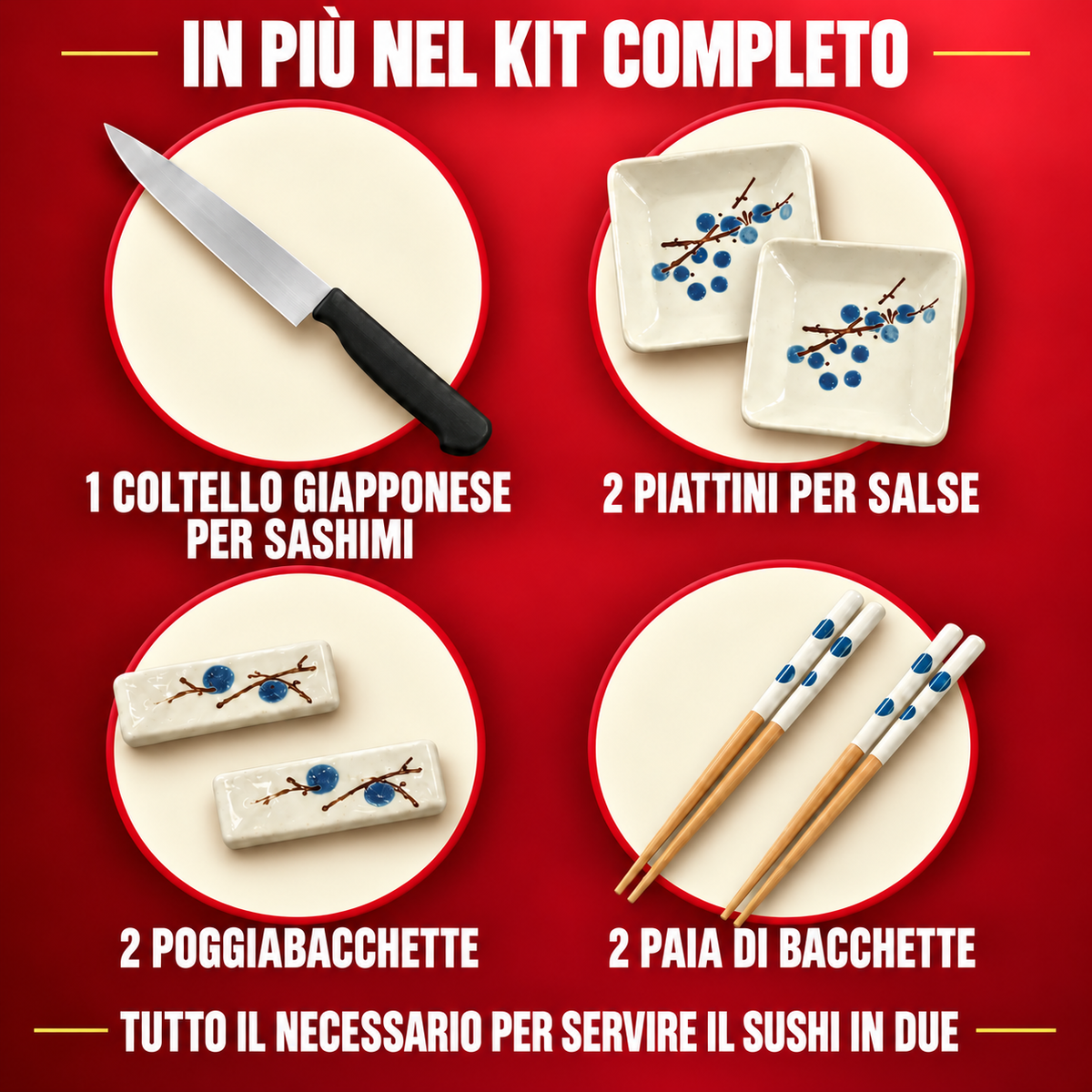 IN PIÙ NEL KIT COMPLETO

1 COLTELLO GIAPPONESE PER SASHIMI

2 PIATTINI PER SALSE

2 POGGIABACCHETTE

2 PAIA DI BACCHETTE

TUTTO IL NECESSARIO PER SERVIRE IL SUSHI IN DUE